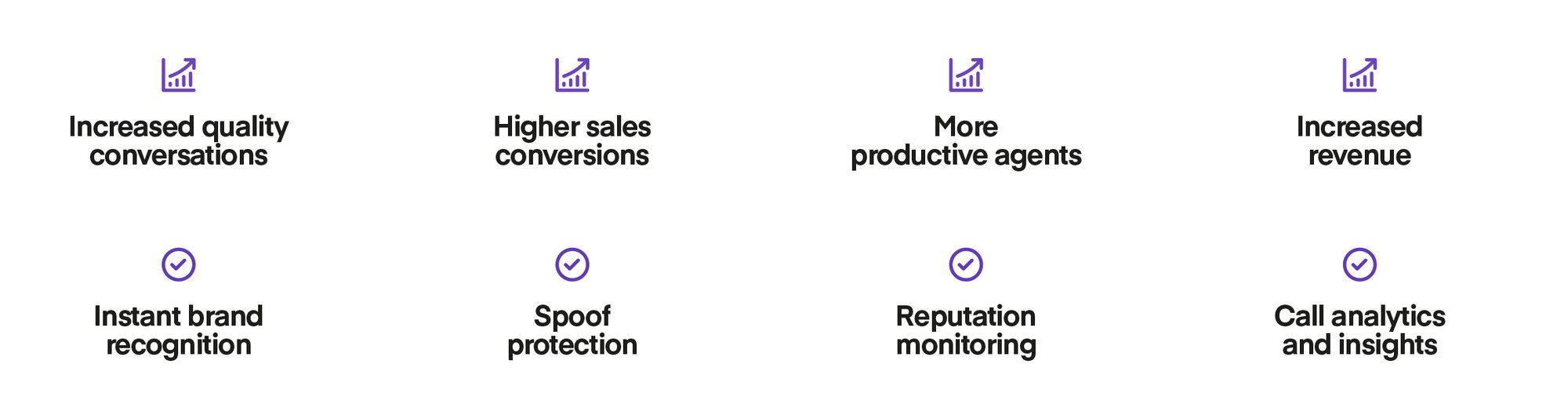 Increased quality conversations

Higher sales conversions

More productive agents

Increased revenue

Instant brand recognition

Spoof protection

Reputation monitoring

Call analytics and insights